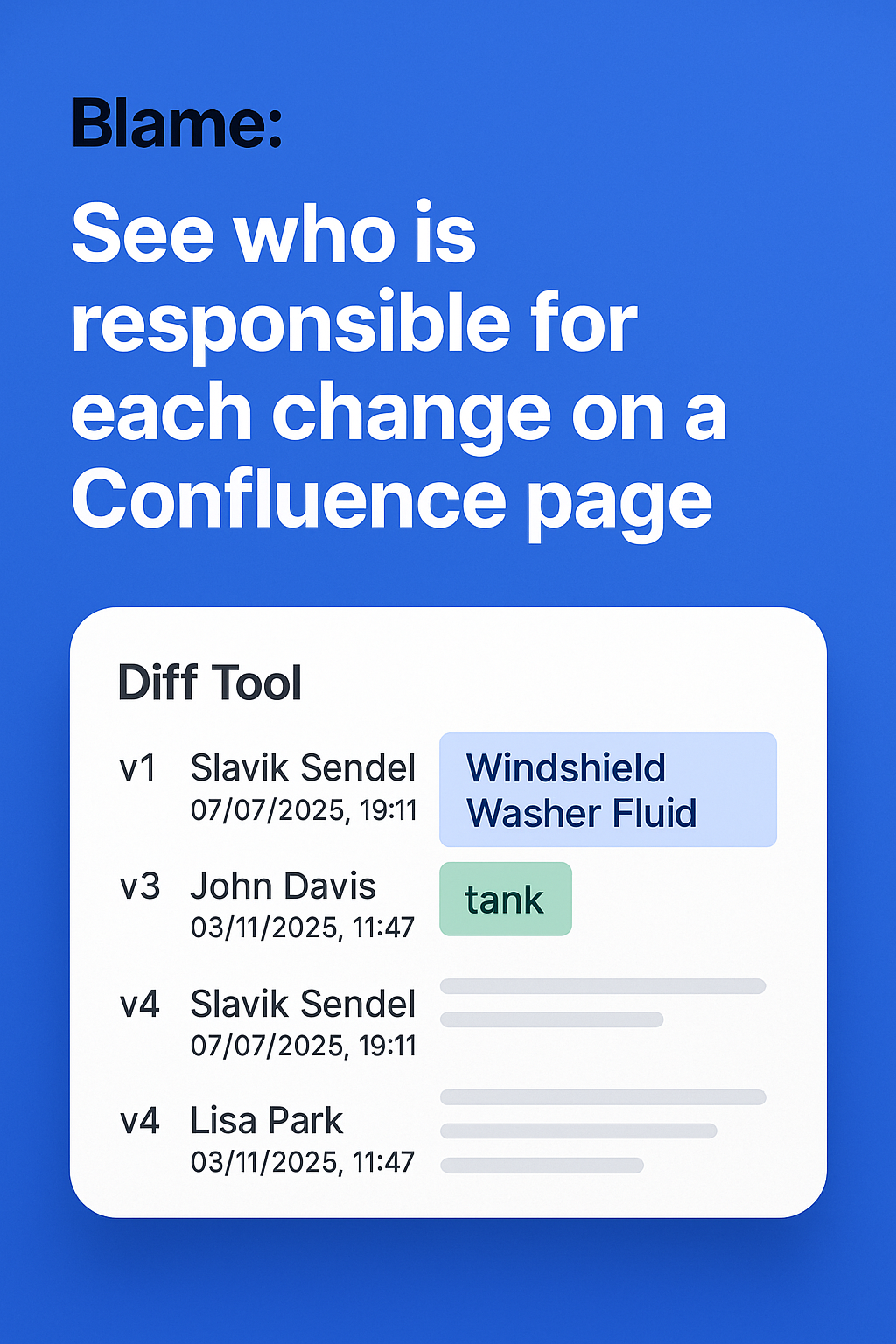 Blame:

See who is responsible for each change on a Confluence page

Diff Tool

v1 Slavik Sendel
07/07/2025, 19:11

Windshield Washer Fluid

v3 John Davis
03/11/2025, 11:47

tank

v4 Slavik Sendel
07/07/2025, 19:11

v4 Lisa Park
03/11/2025, 11:47